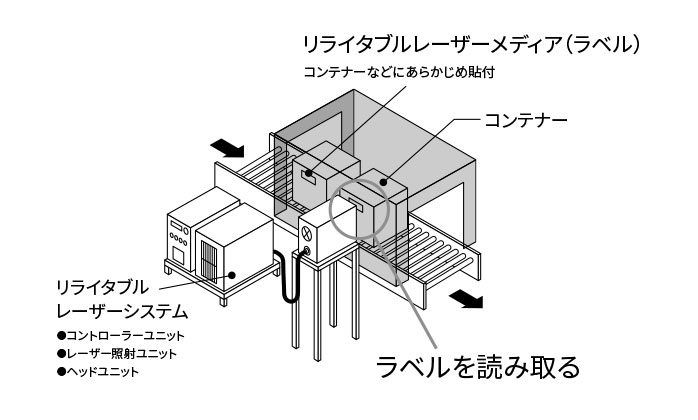 リライタブルレーザーメディア（ラベル）
コンテナーなどにあらかじめ貼付

コンテナー

リライタブル
レーザーシステム

●コントローラーユニット
●レーザー照射ユニット
●ヘッドユニット

ラベルを読み取る